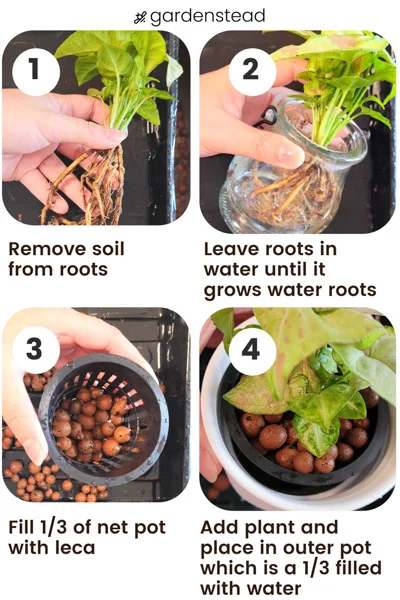 gardenstead

1

Remove soil from roots

2

Leave roots in water until it grows water roots

3

Fill 1/3 of net pot with leca

4

Add plant and place in outer pot which is a 1/3 filled with water